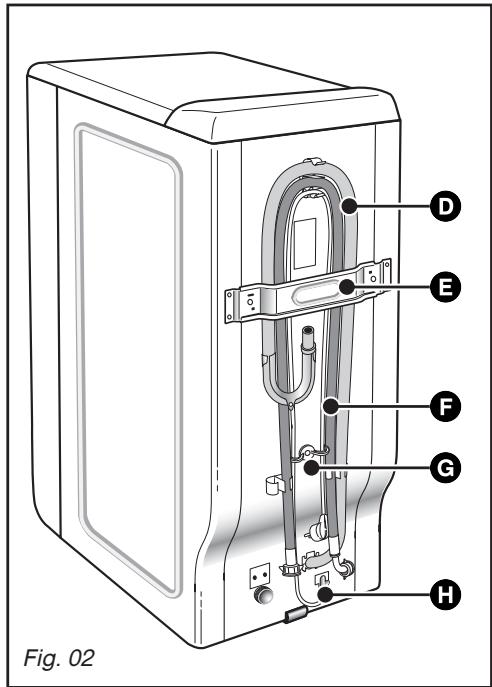 D
E
F
G
H
Fig. 02