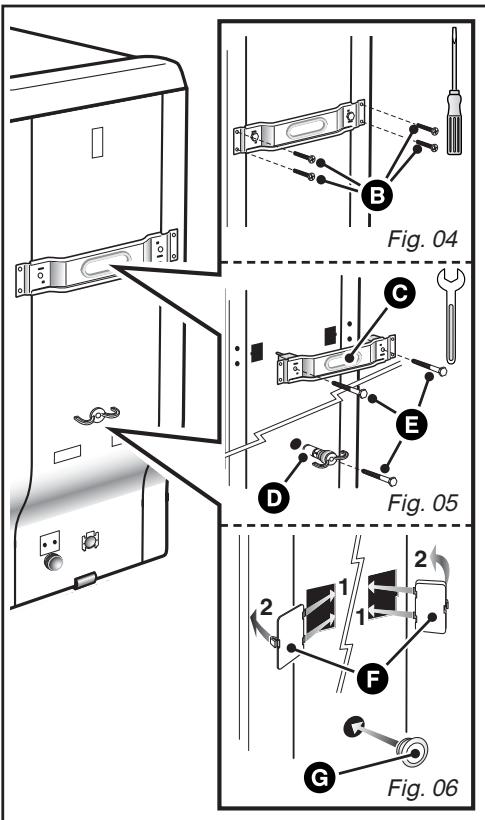 B

Fig. 04

C

E

D

Fig. 05

2

1

1

2

F

G

Fig. 06