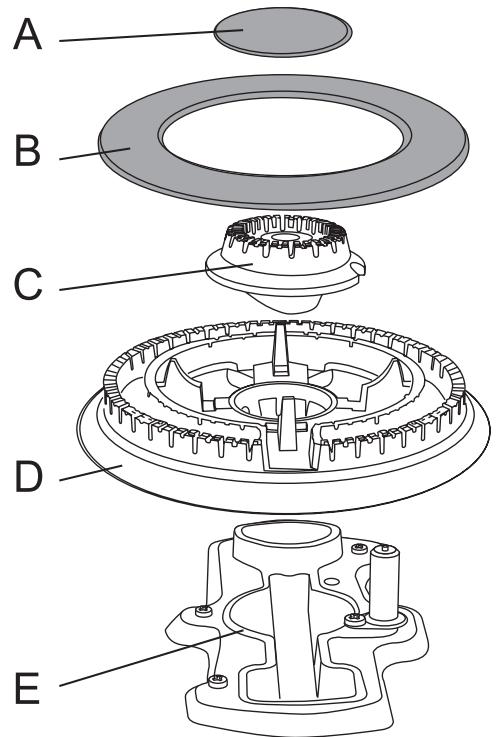 A
B
C
D
E