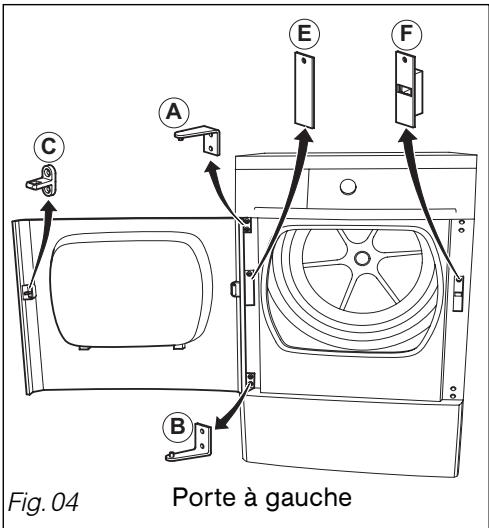 E
F
A
C
B
Fig. 04
Porte à gauche