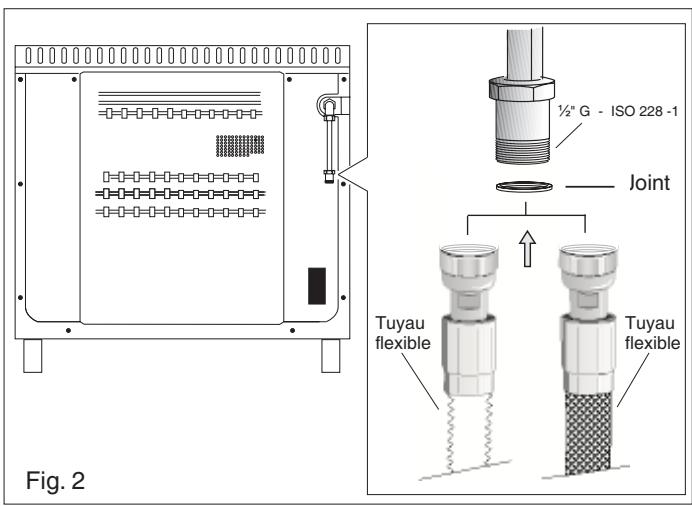 ½" G - ISO 228 -1

Joint

Tuyau flexible

Tuyau flexible

Fig. 2