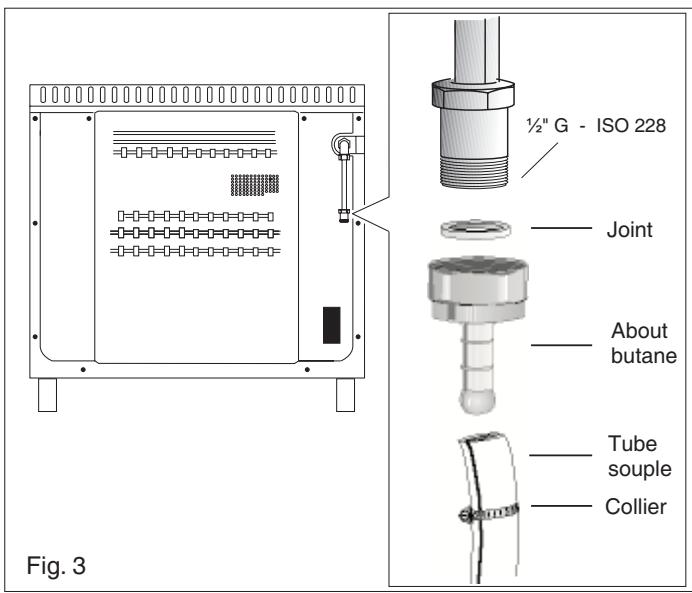 ½" G - ISO 228

Joint

About butane

Tube souple

Collier

Fig. 3