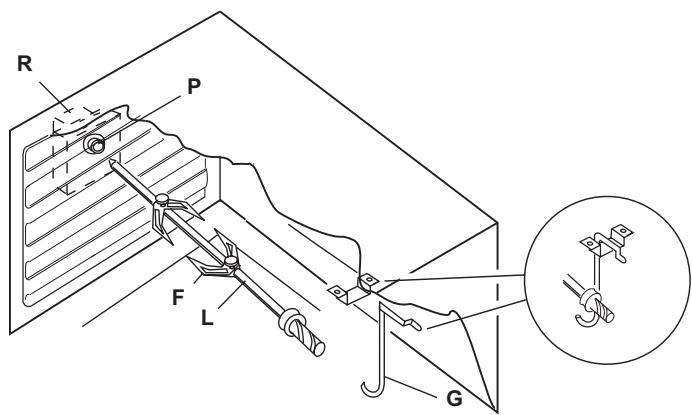 R
P
F
L
G