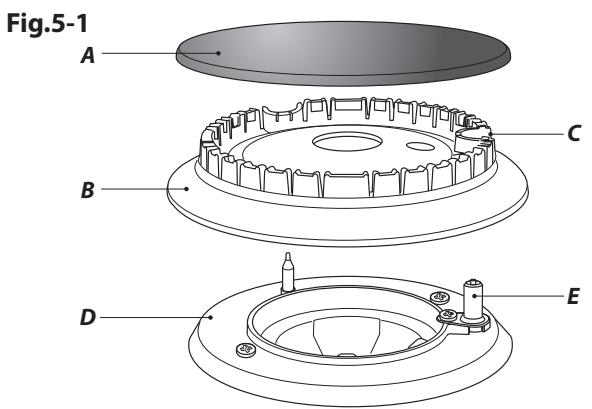 Fig.5-1

A

C

B

E

D