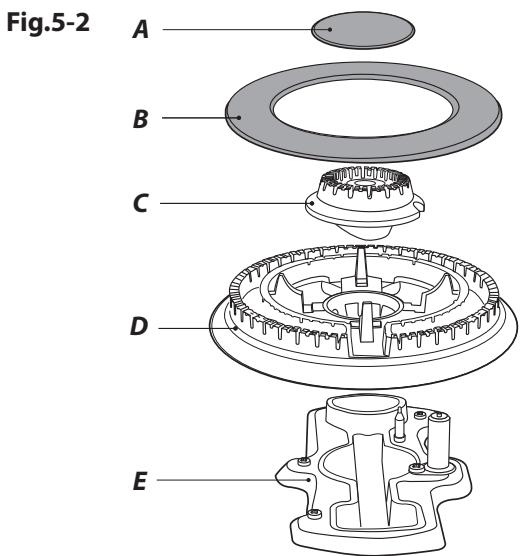 Fig.5-2

A

B

C

D

E