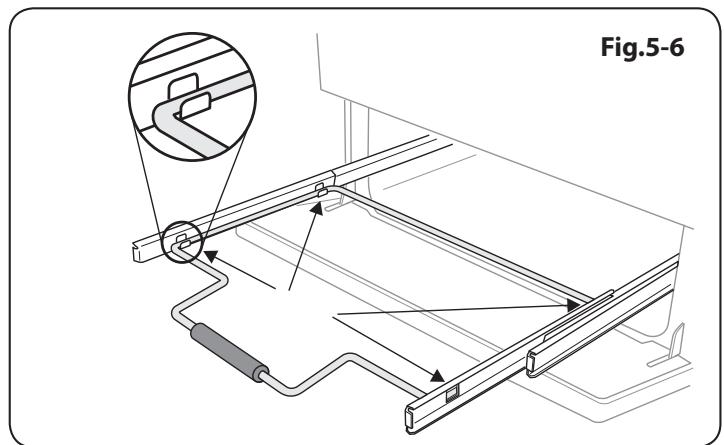 Fig.5-6