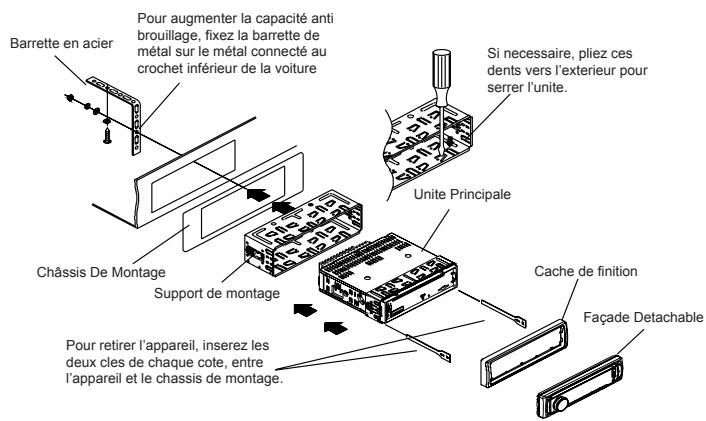 Barrette en acier

Pour augmenter la capacité anti brouillage, fixez la barrette de métal sur le métal connecté au crochet inférieur de la voiture

Si necessaire, pliez ces dents vers l'exterieur pour serrer l'unite.

Unite Principale

Châssis De Montage

Support de montage

Cache de finition

Façade Detachable

Pour retirer l'appareil, inserez les deux cles de chaque cote, entre l'appareil et le chassis de montage.