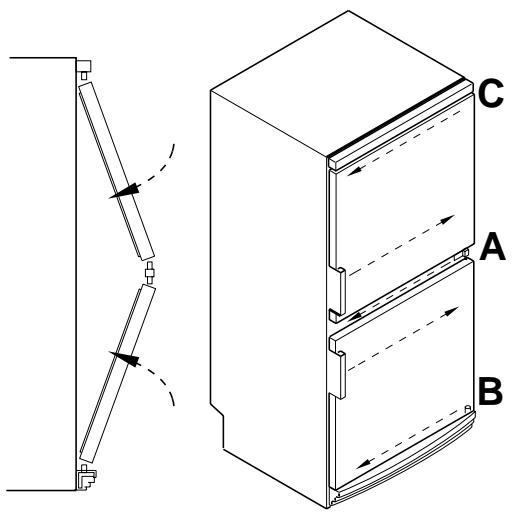 C
A
B