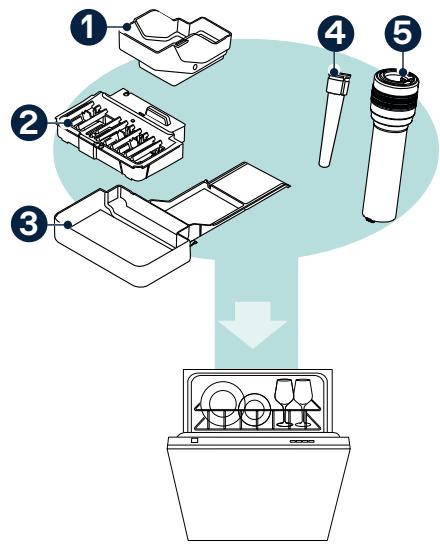 1
2
3
4
5