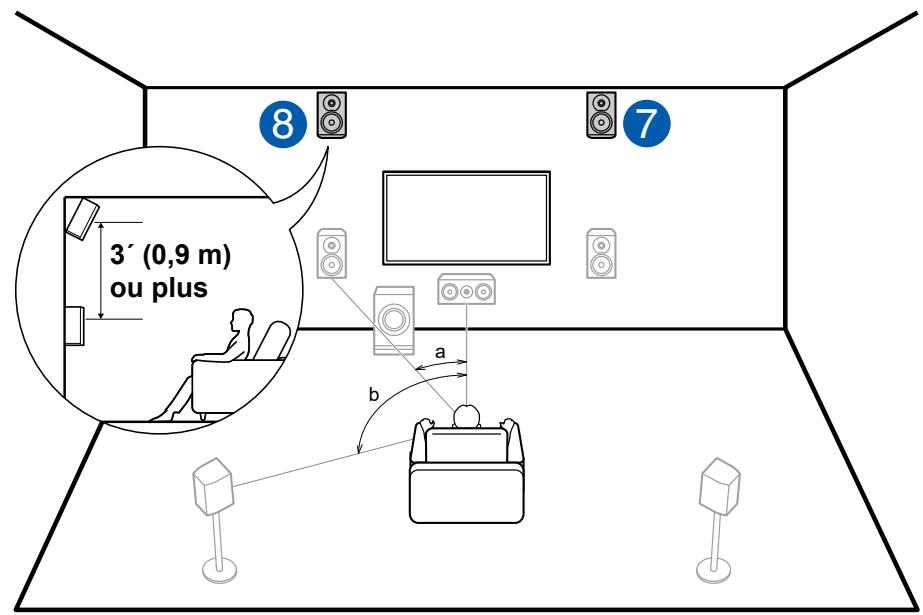 8
7
3´ (0,9 m)
ou plus
a
b