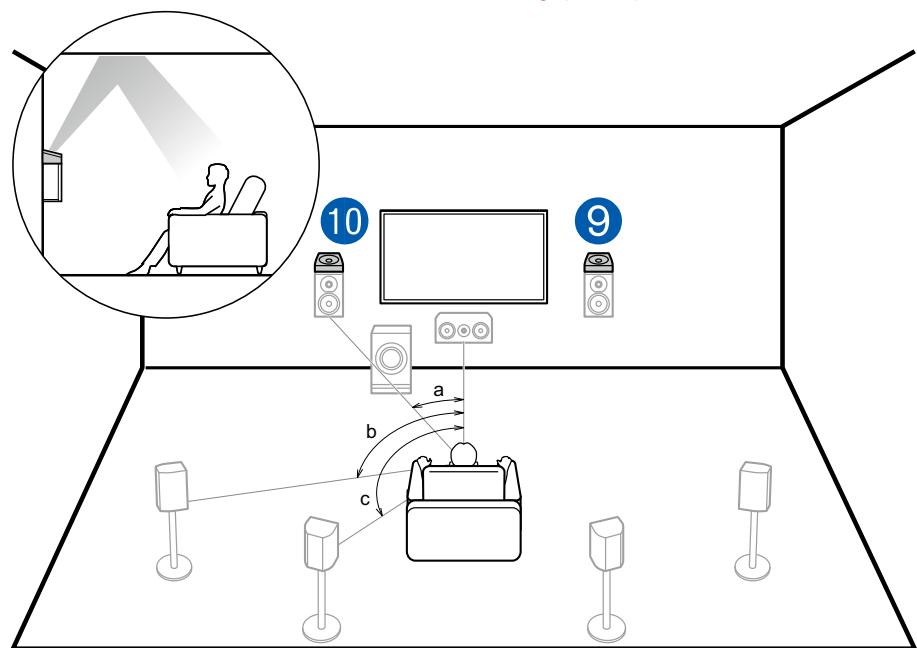 10
9
a
b
c