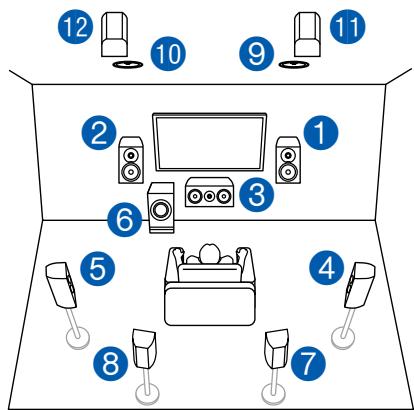 12
10
9
11
2
1
3
6
5
4
8
7