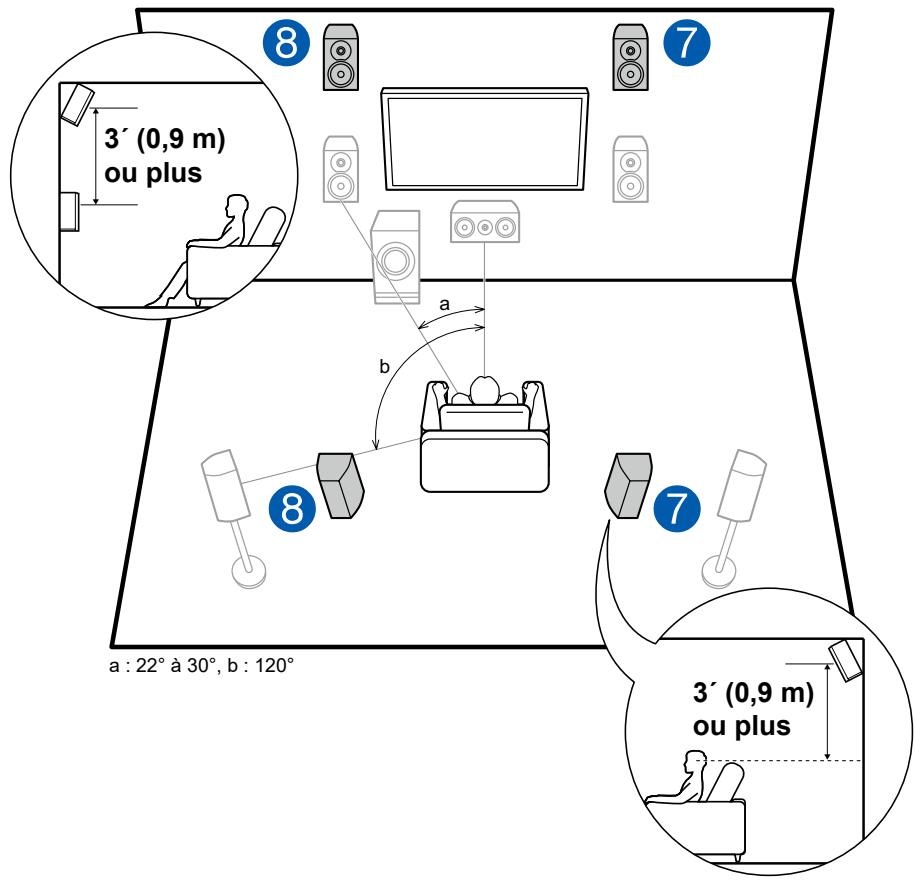 8

7

3´ (0,9 m) ou plus

a

b

8

7

a : 22° à 30°, b : 120°

3´ (0,9 m) ou plus