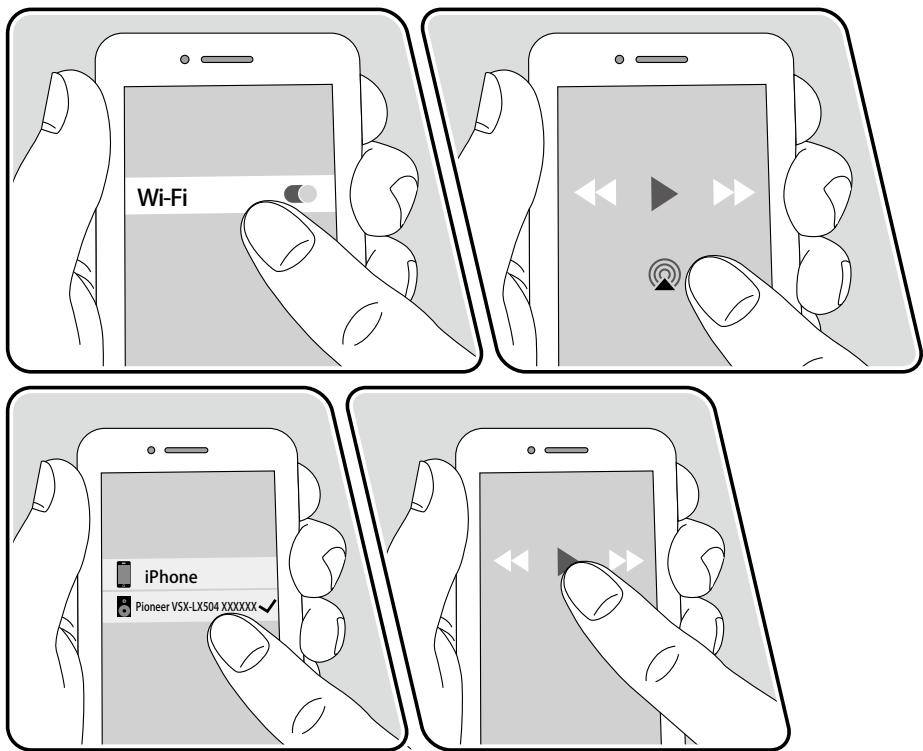 Wi-Fi

iPhone
Pioneer VSX-LX504 XXXXXX