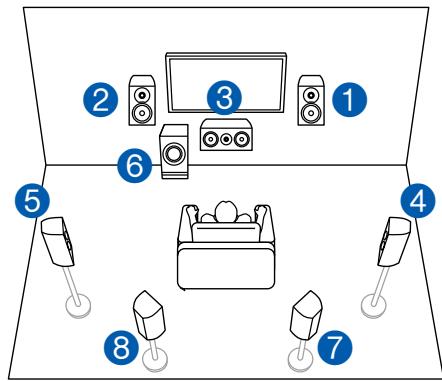 2
3
1
6
5
4
8
7