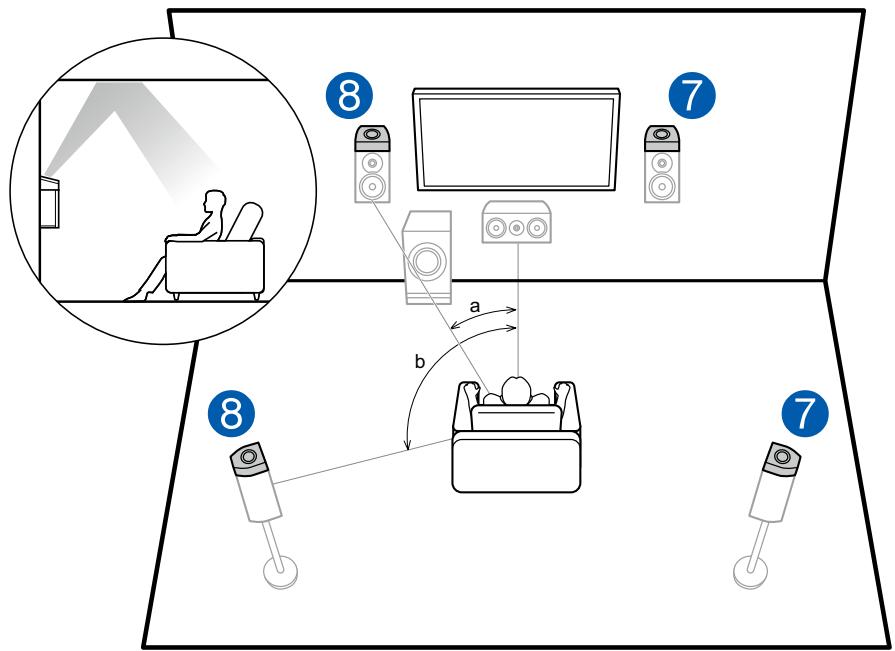 8
7
a
b
8
7