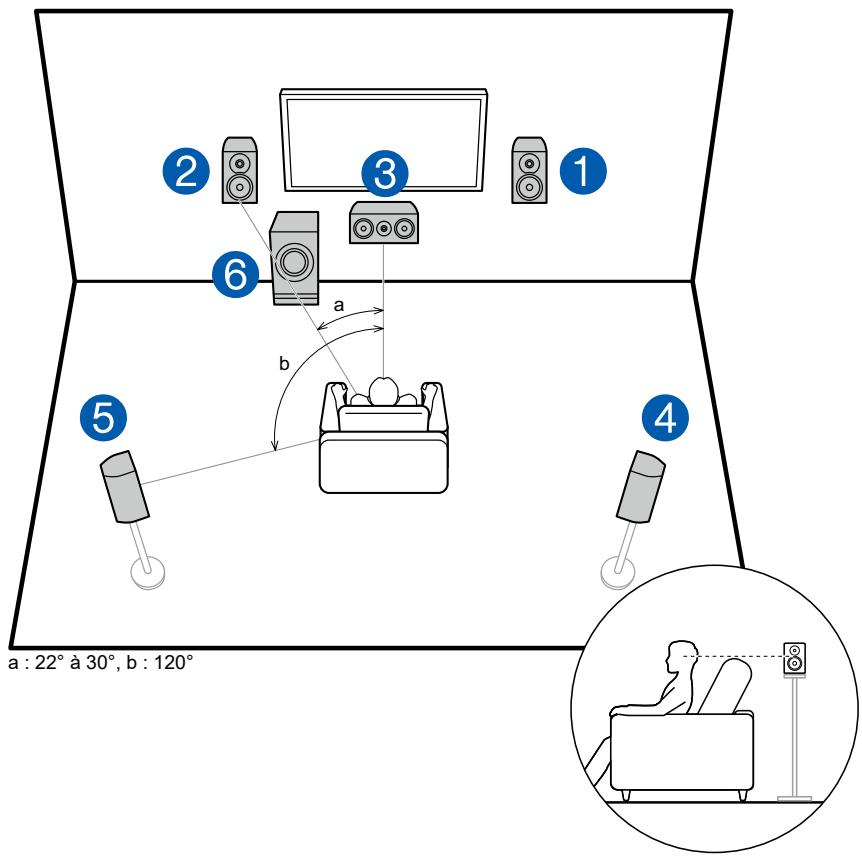 2
3
1
6
a
b
5
4
a : 22° à 30°, b : 120°