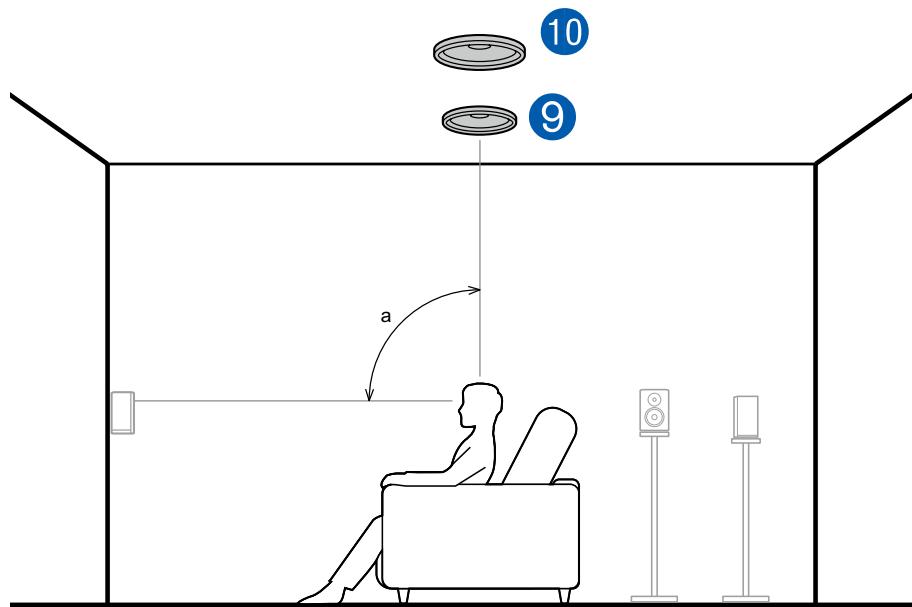 10
9
a