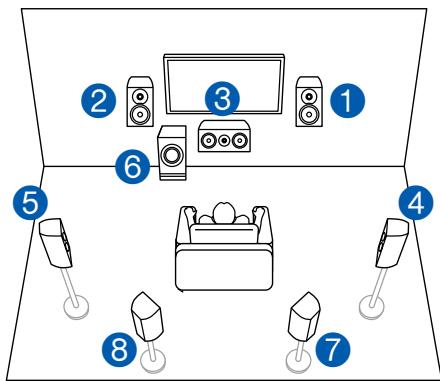 2
3
1
6
5
4
8
7