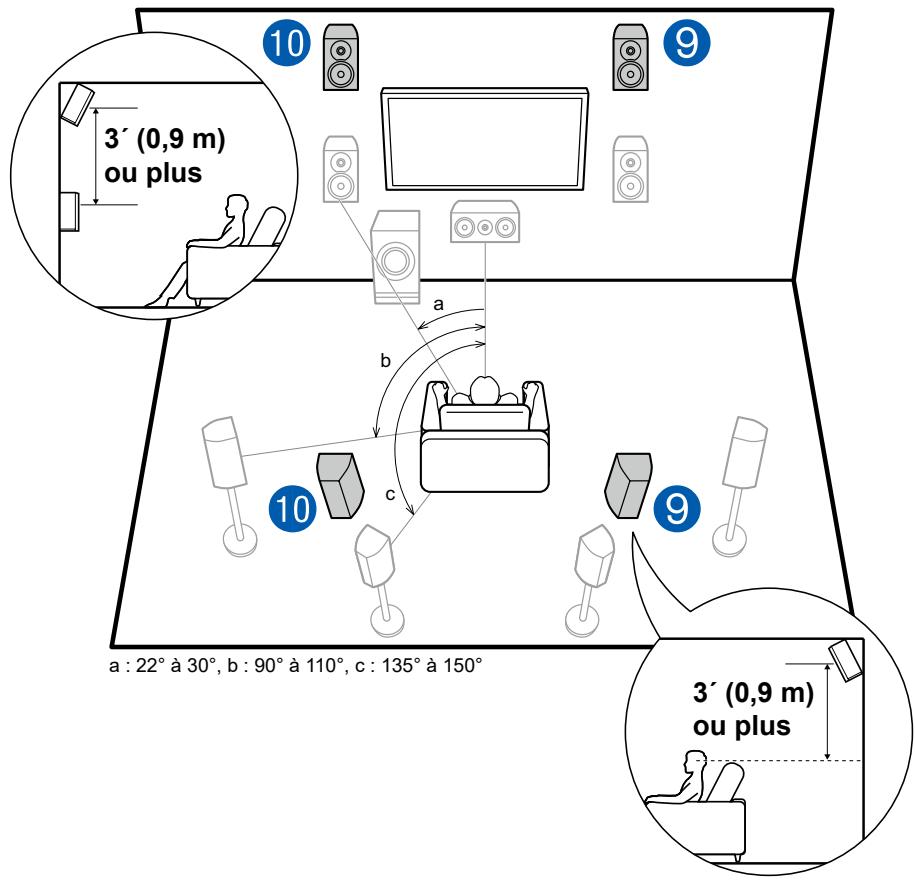 10

9

3´ (0,9 m) ou plus

a

b

c

10

9

a : 22° à 30°, b : 90° à 110°, c : 135° à 150°

3´ (0,9 m) ou plus