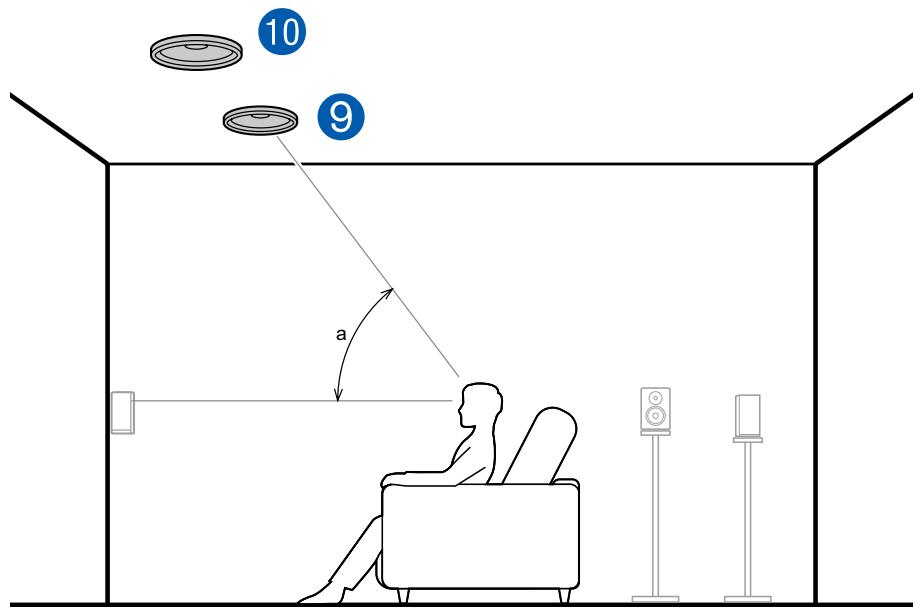 10

9

a