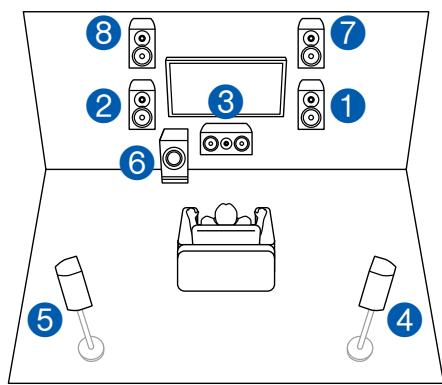 8
7
2
3
1
6
5
4