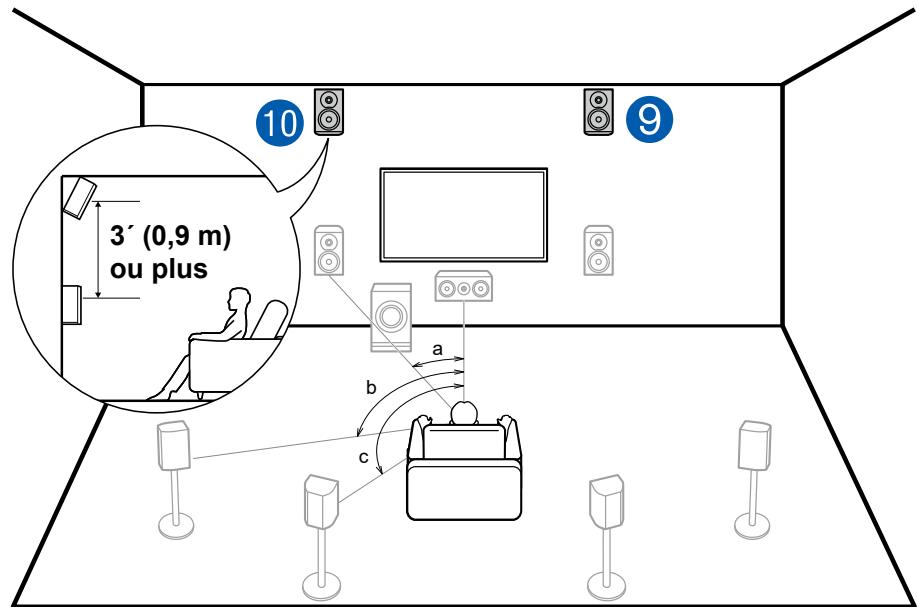 10

9

3´ (0,9 m) ou plus

a

b

c