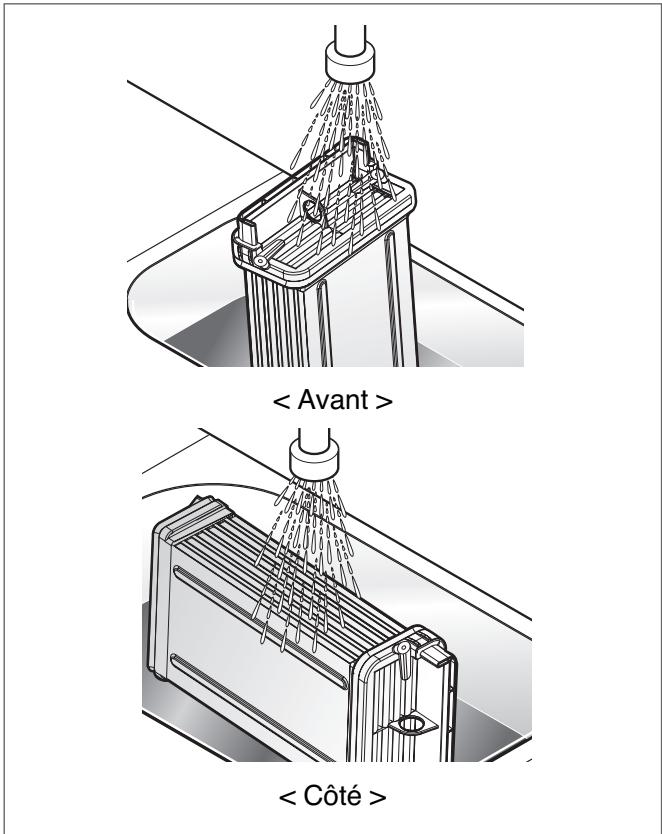 < Avant >

< Côté >