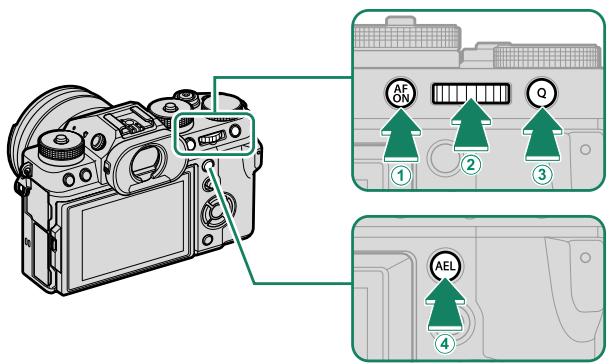 AF ON
Q
①
②
③
AEL
④