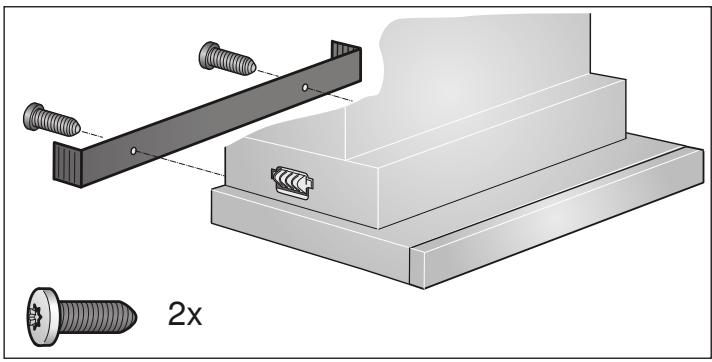 2x