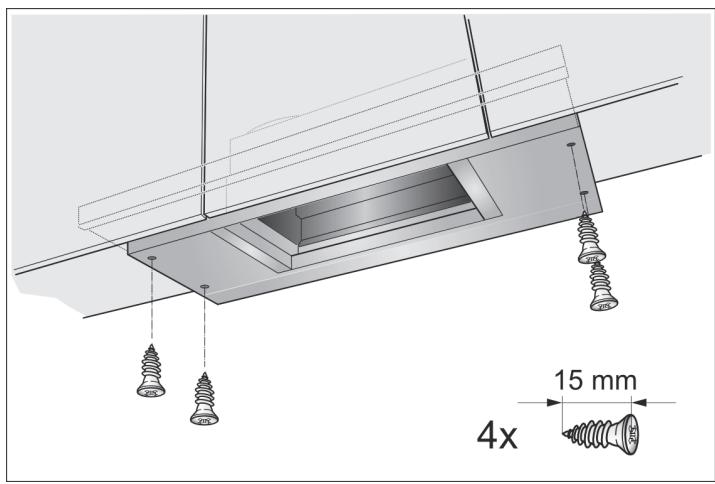 15 mm

4x