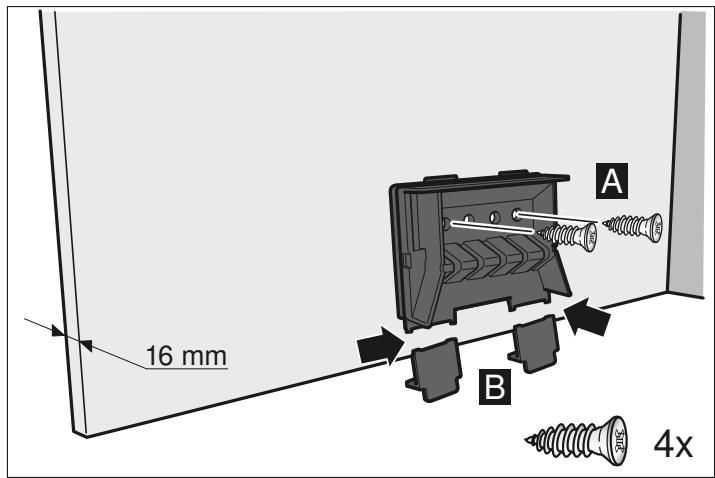 A

16 mm

B

4x