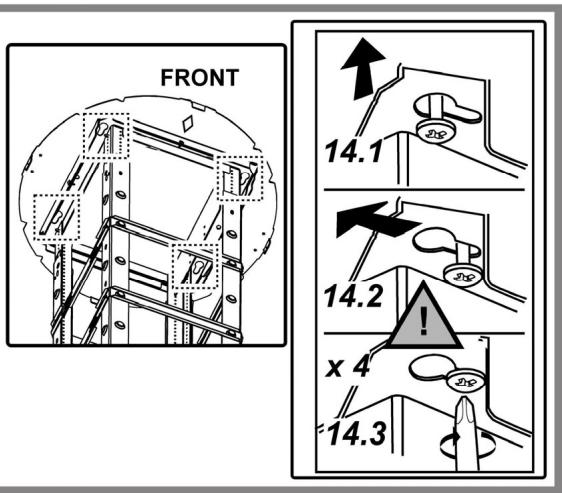 FRONT

14.1

14.2

!

x 4

14.3