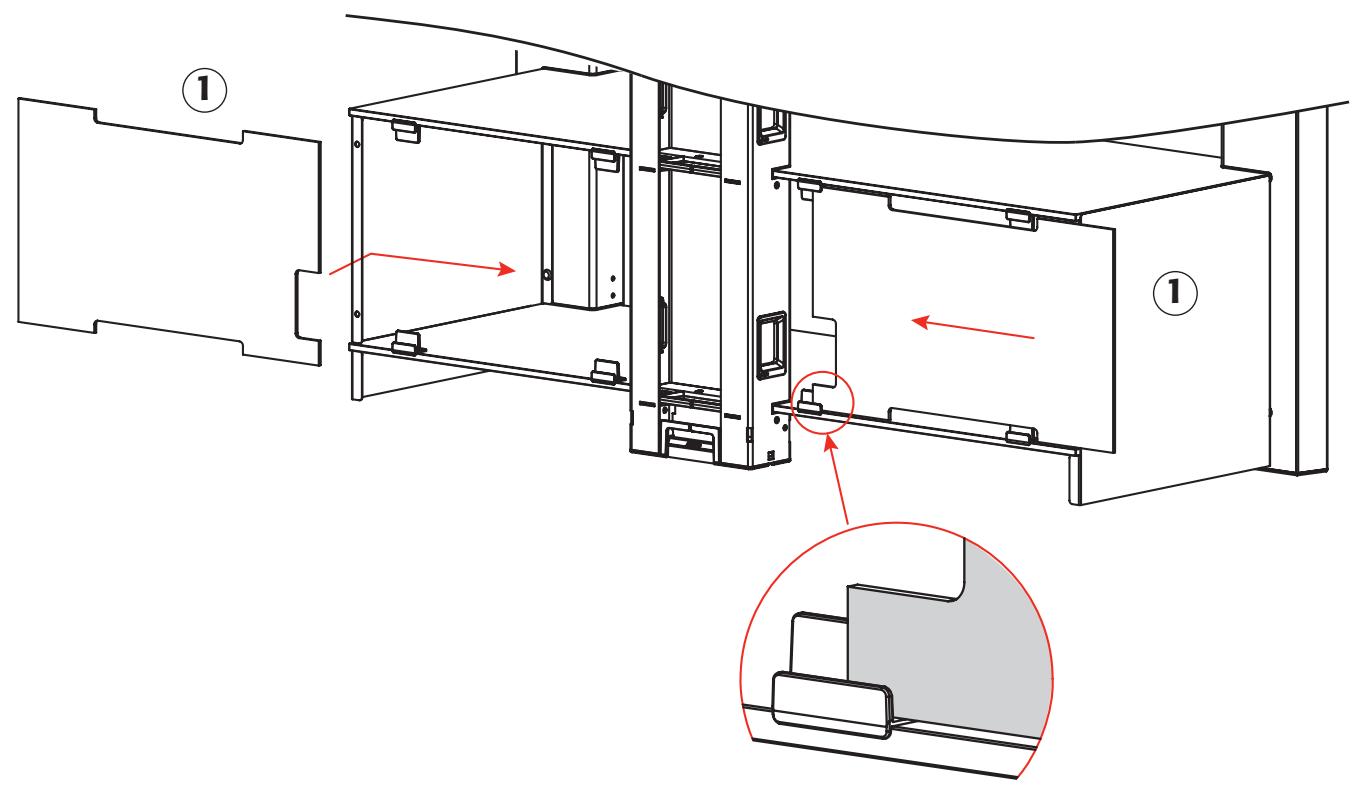 1

1