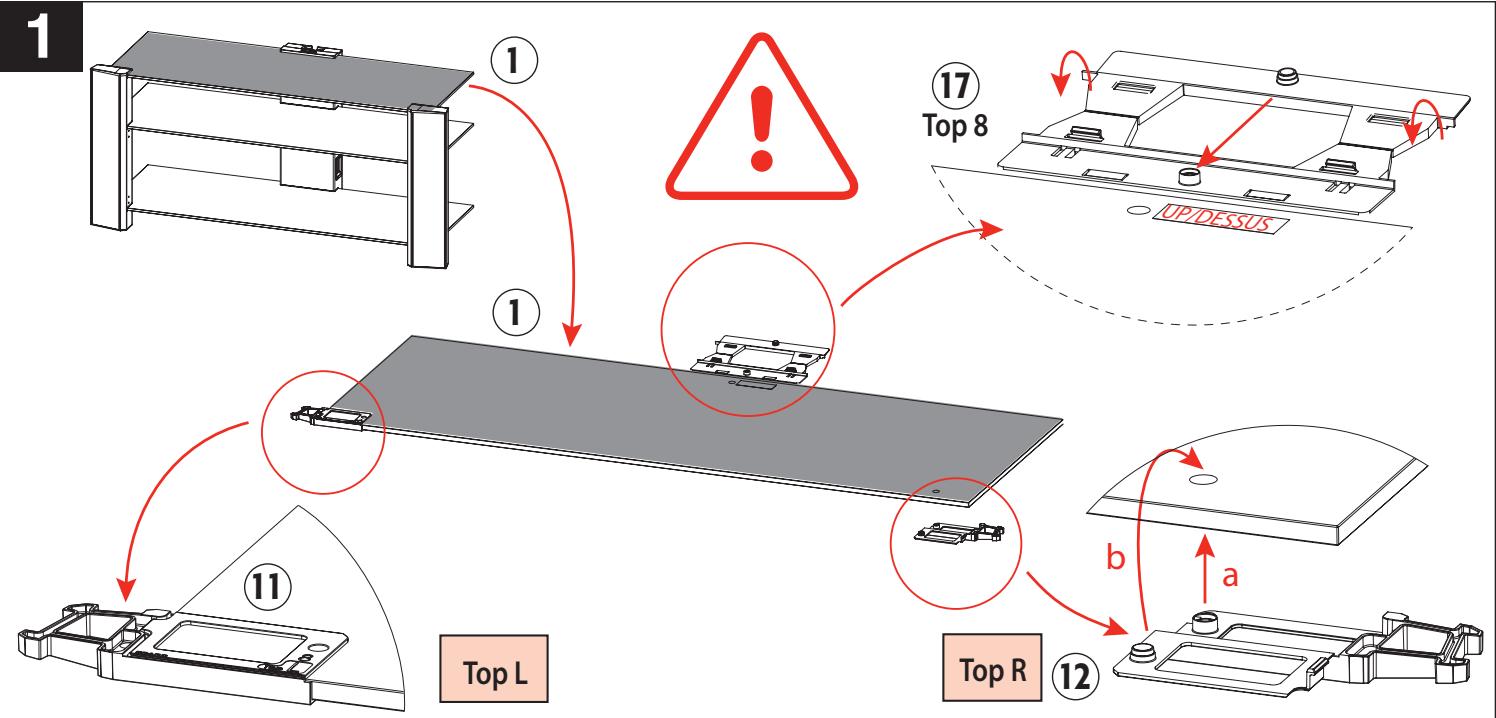 1

1

17
Top 8

UP/DESSUS

1

11

Top L

b

a

Top R

12