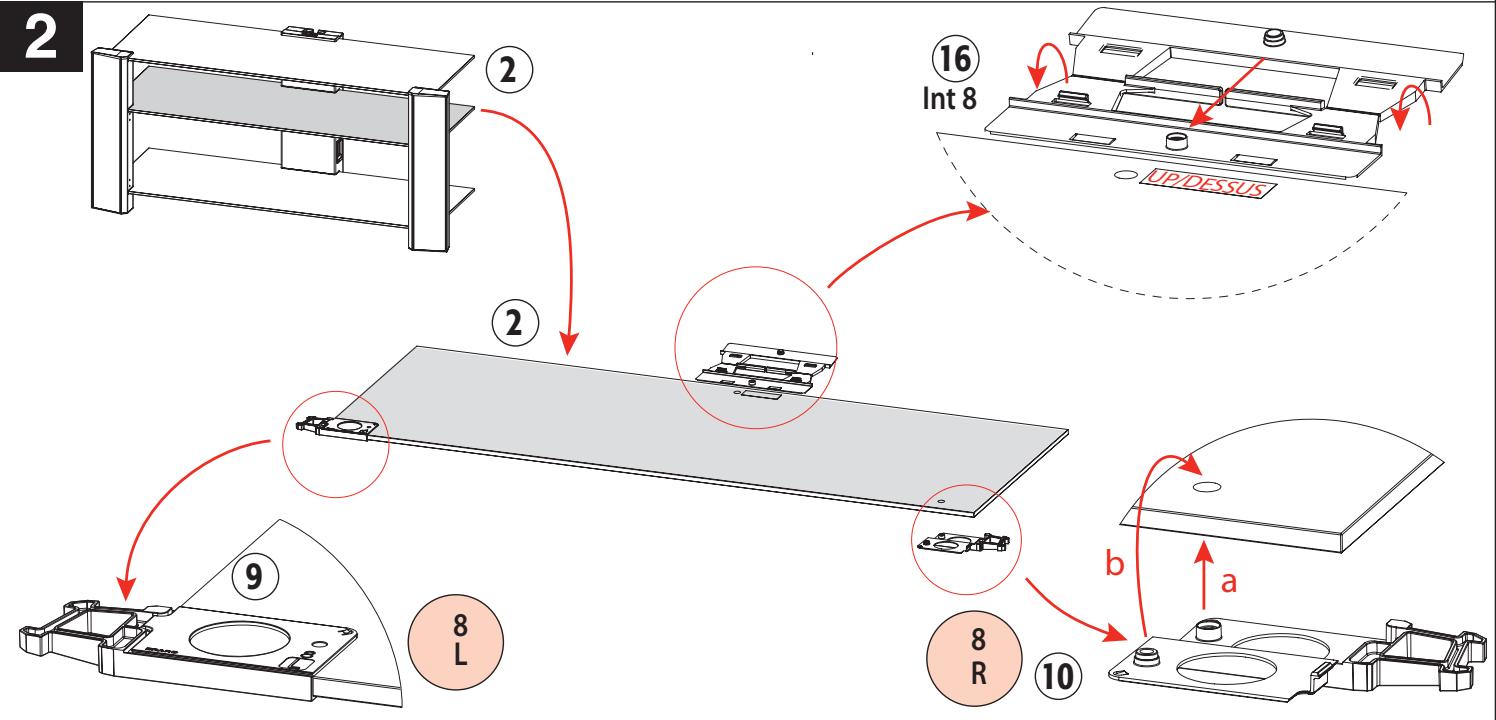 2

2

16
Int 8

UP/DESSUS

2

9

8
L

b

a

8
R

10