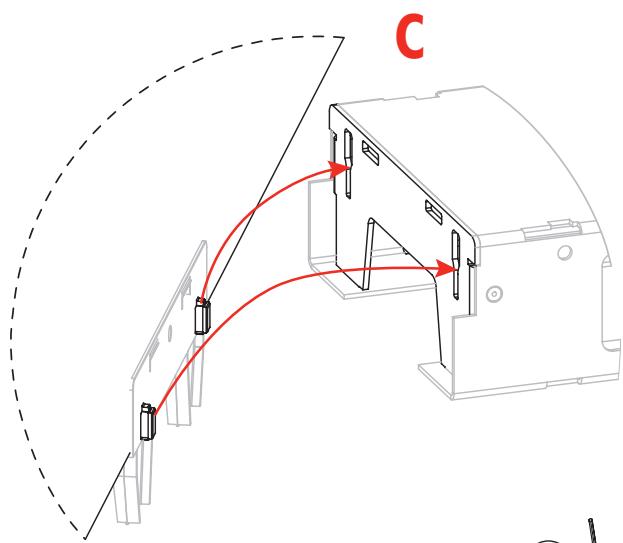 C