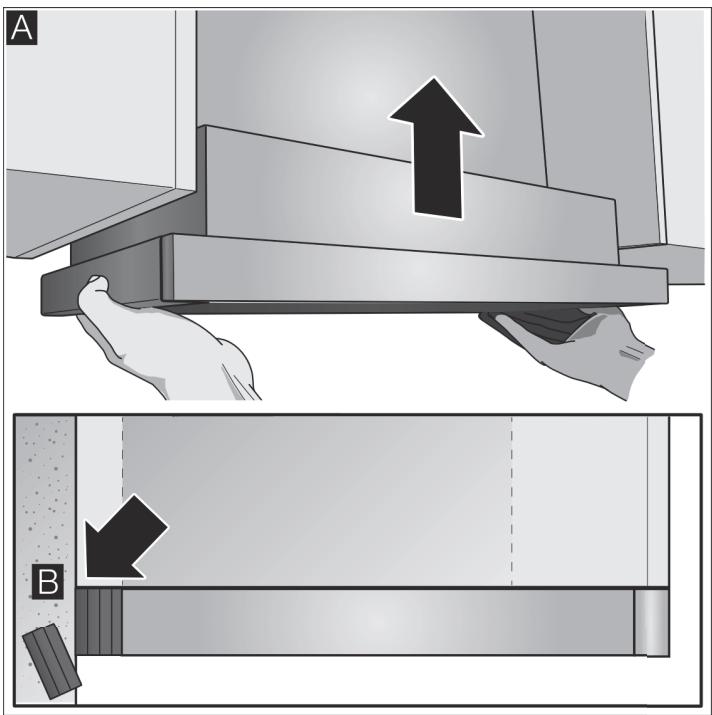 A

B