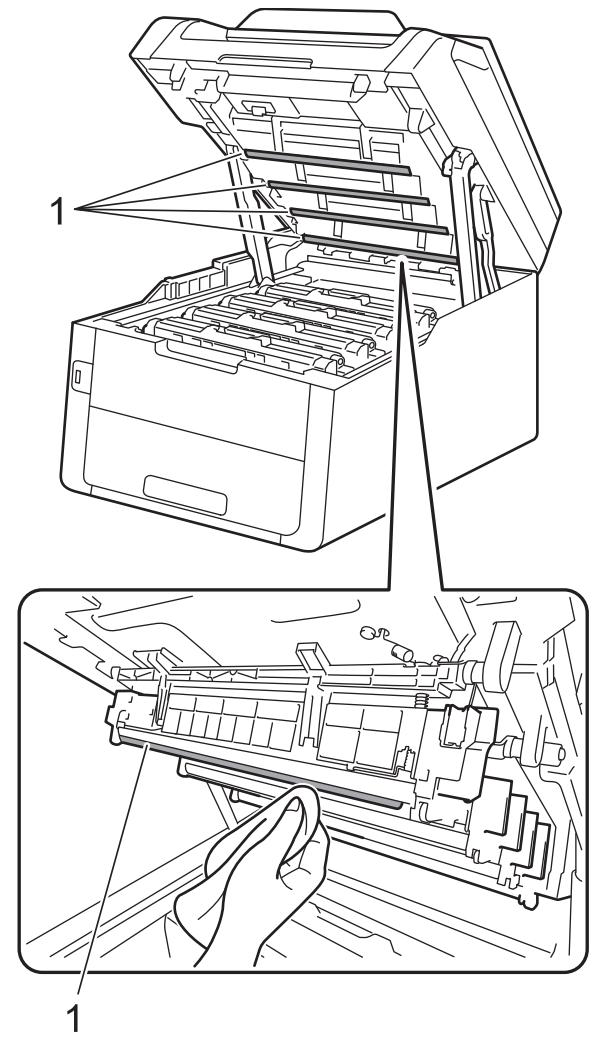 1

1