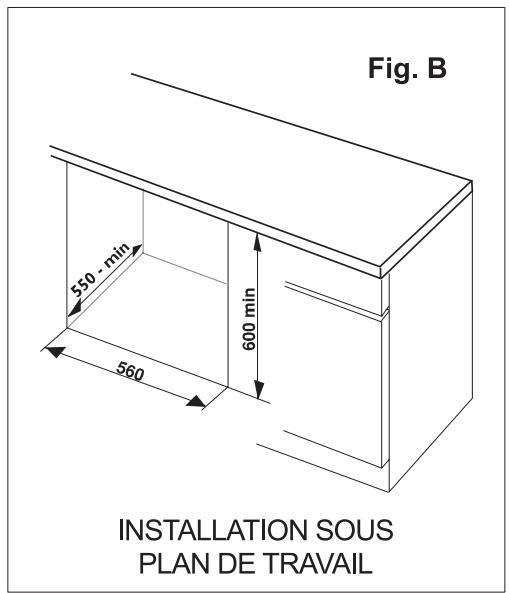 Fig. B

550 - min

600 min

560

INSTALLATION SOUS PLAN DE TRAVAIL