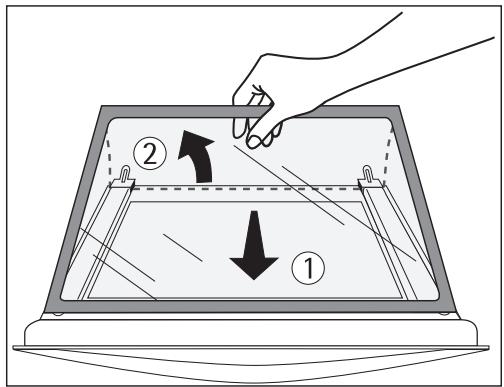 2
1