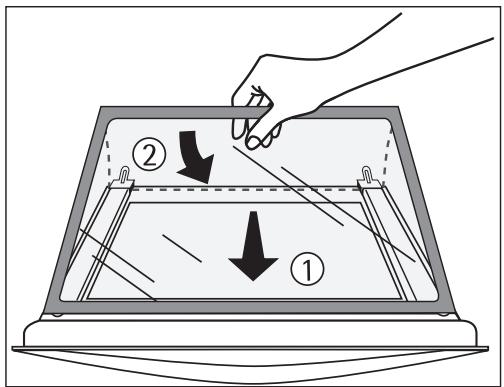 2
1