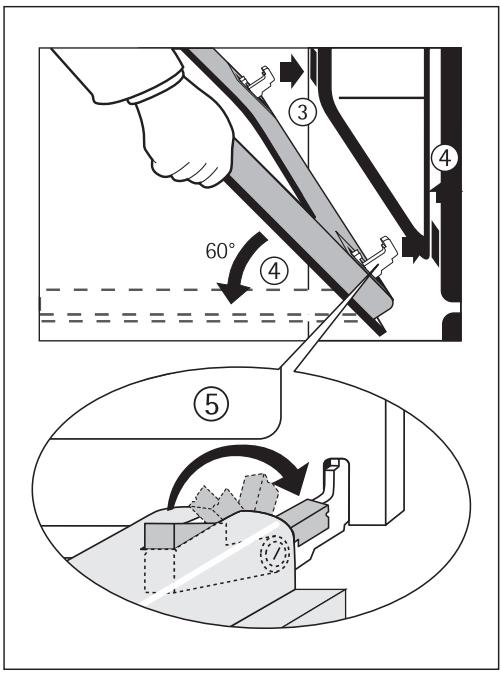 ③
④
60°
④
⑤