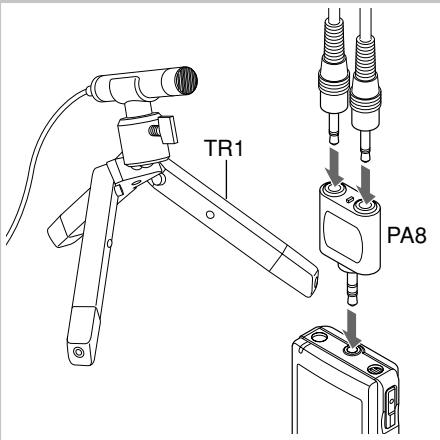 TR1

PA8