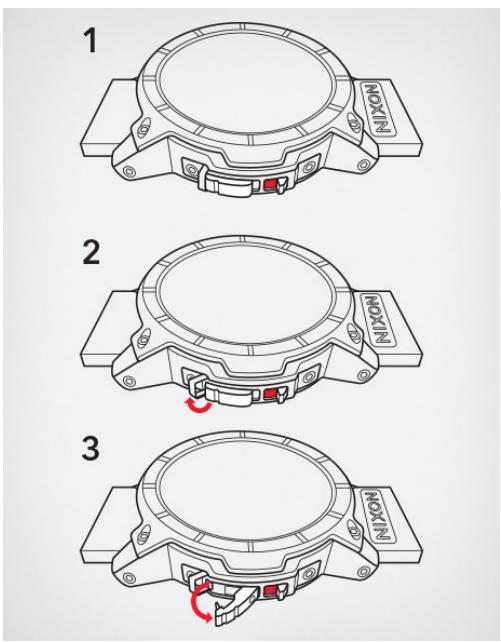 1

NIXON

2

NIXON

3

NIXON