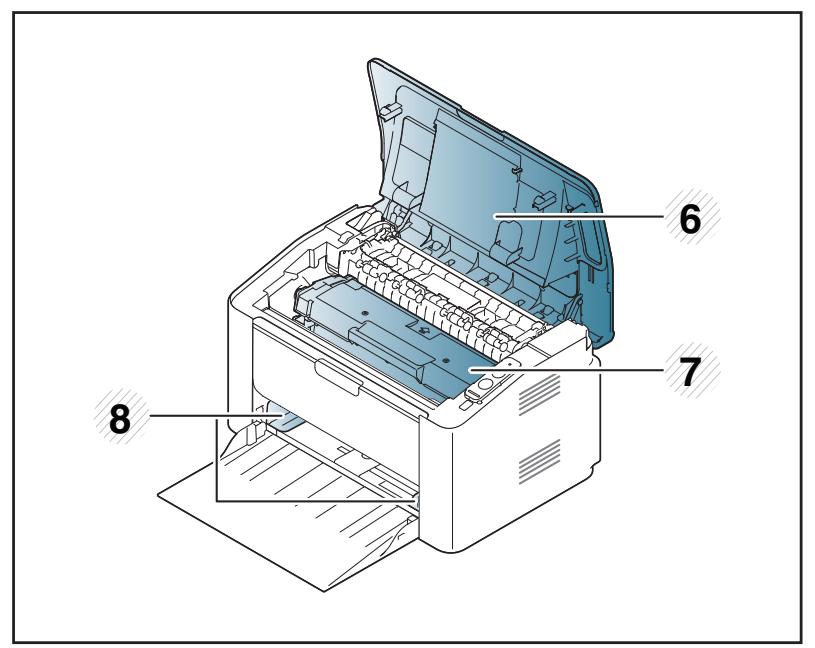 6
7
8