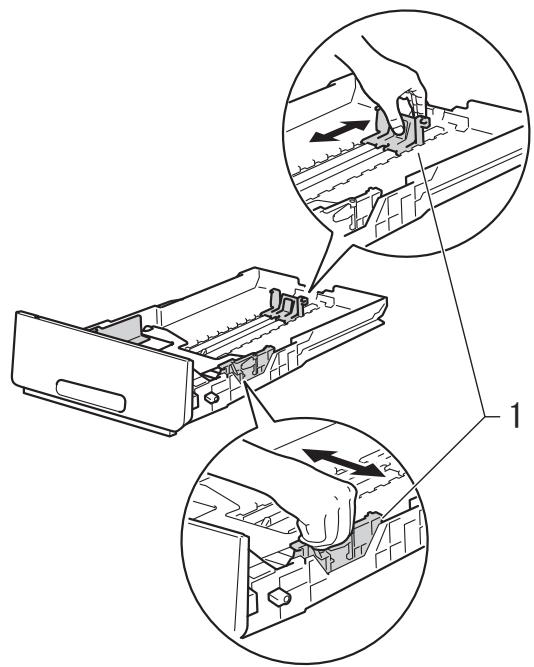 1