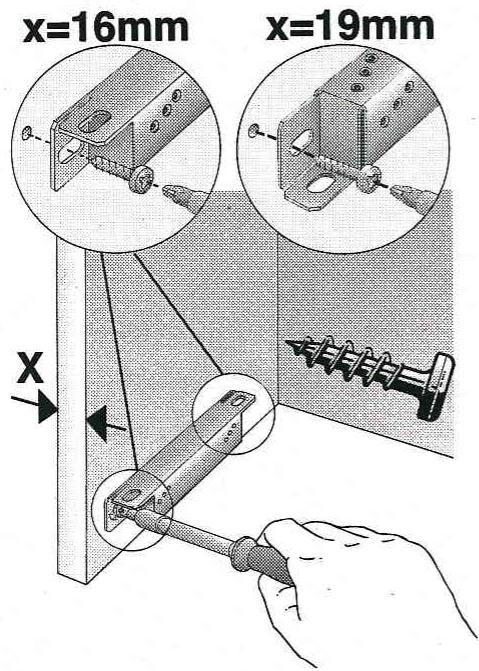 x=16mm
x=19mm
X