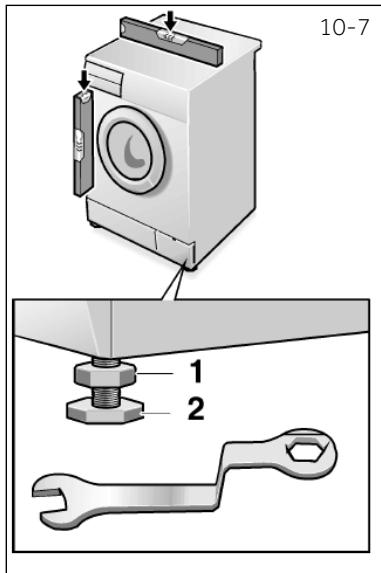 10-7

1

2