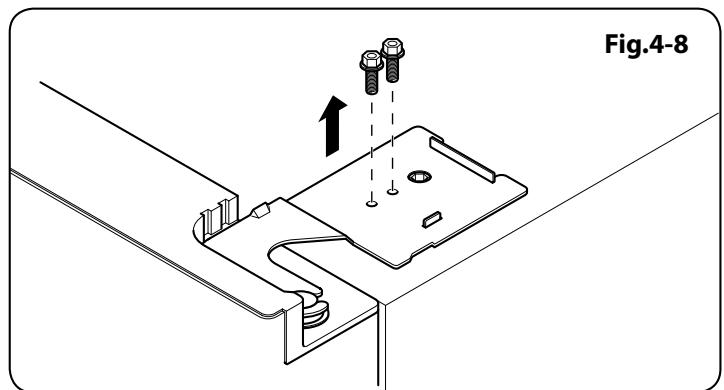 Fig.4-8